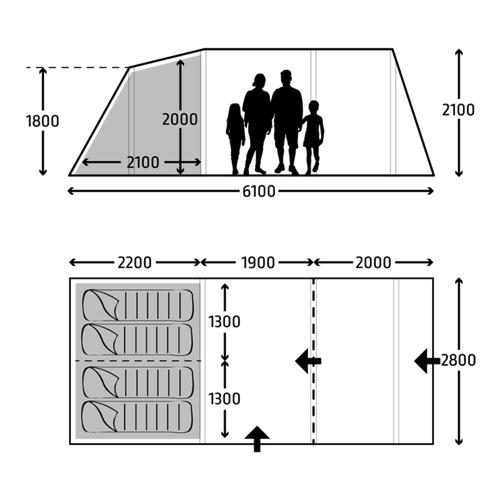 1800

2000

2100

2100

6100

2200

1900

2000

1300

1300

2800